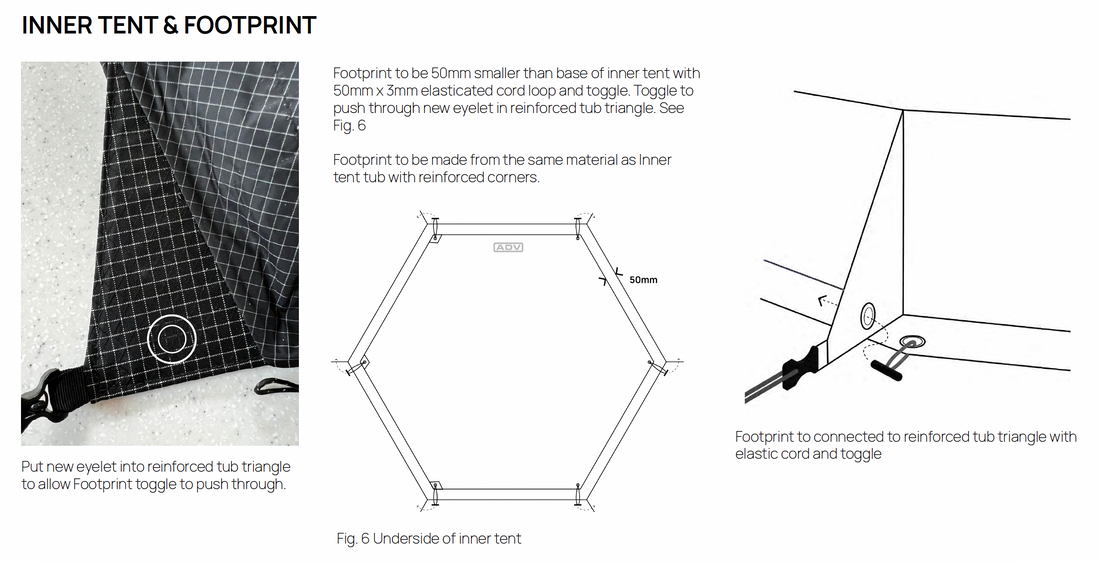 INNER TENT & FOOTPRINT

Put new eyelet into reinforced tub triangle to allow Footprint toggle to push through.

Footprint to be 50mm smaller than base of inner tent with 50mm x 3mm elasticated cord loop and toggle. Toggle to push through new eyelet in reinforced tub triangle. See Fig. 6

Footprint to be made from the same material as Inner tent tub with reinforced corners.

ADV

50mm

Fig. 6 Underside of inner tent

Footprint to connected to reinforced tub triangle with elastic cord and toggle